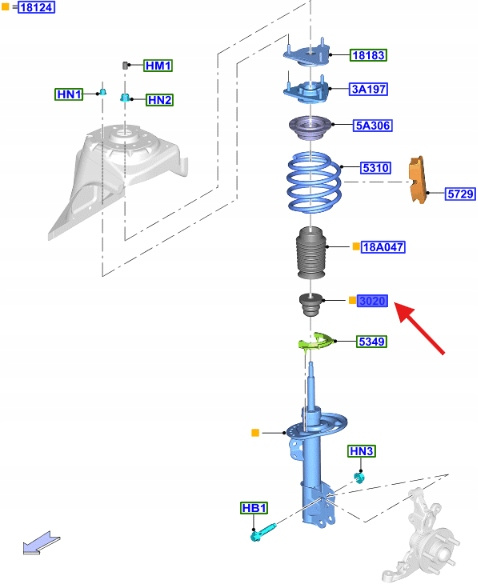 =18124
HM1
HN1
HN2
18183
3A197
5A306
5310
5729
18A047
3020
5349
HN3
HB1