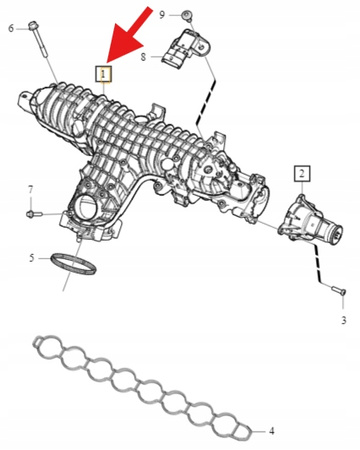 9
6
8
1
2
7
5
3
4