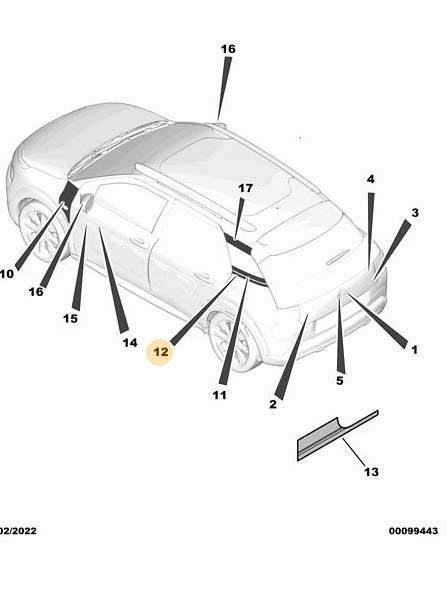 16
17
4
3
10
16
15
14
12
11
2
5
1
13
02/2022
00099443