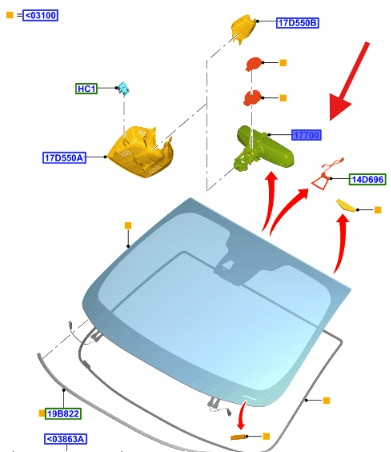 = <03100

17D550B

HC1

17700

17D550A

14D696

19B822

<03863A