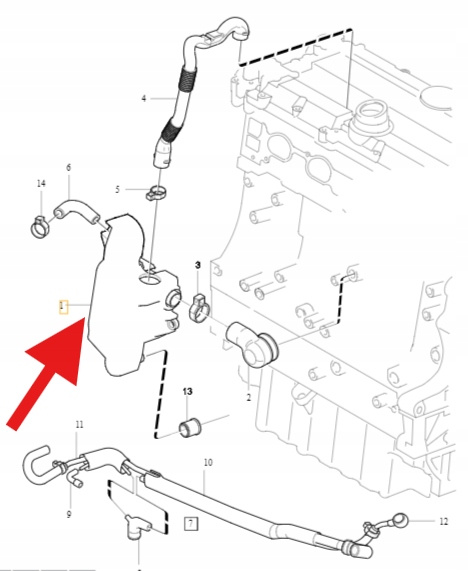 4
6
14
5
3
1
13
2
11
10
9
7
12