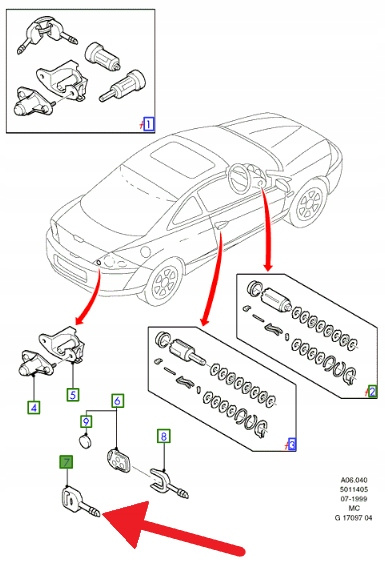 1

2

3

4

5

6

9

8

7

A06.040
5011405
07-1999
MC
G 17097 04