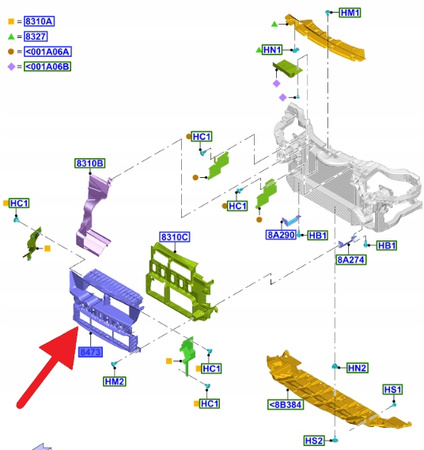 = 8310A
= 8327
= <001A06A
= <001A06B

HM1
HN1
HC1
8310B
HC1
HC1
8A290
HB1
HB1
8A274
8310C
8473
HM2
HC1
HC1
HN2
HS1
<8B384
HS2