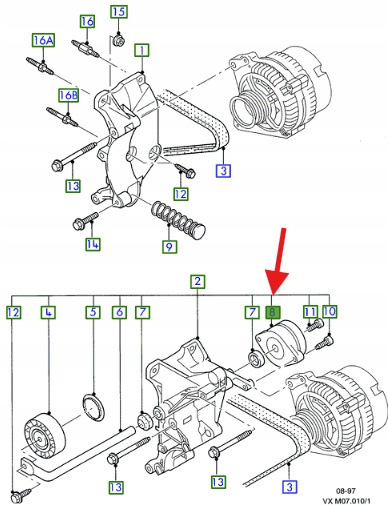 15
16
16A
1
16B
3
13
12
14
9
2
12
4
5
6
7
7
8
11
10
13
13
3
08-97
VX M07.010/1