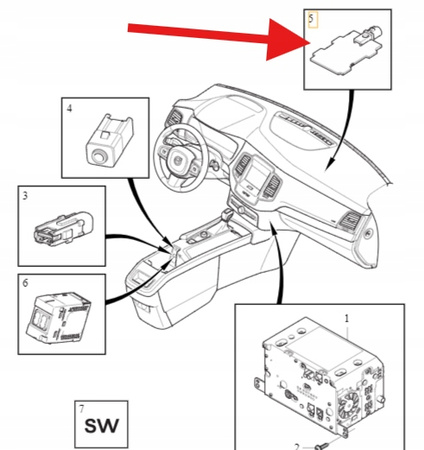 5

4

3

6

1

7
SW

2