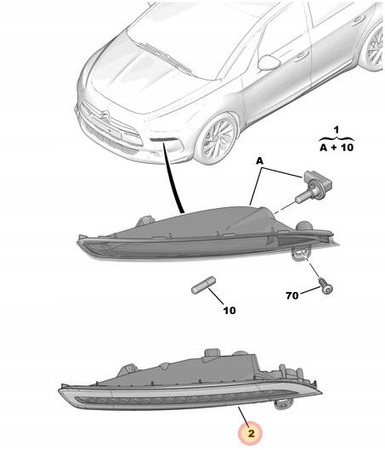 1
A + 10

A

70

10

2