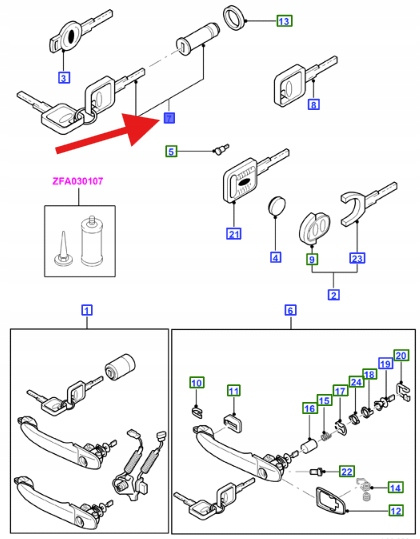 13
3
8
7
5
ZFA030107
21
4
9
23
2
1
6
10
11
16
15
17
24
18
19
20
22
14
12