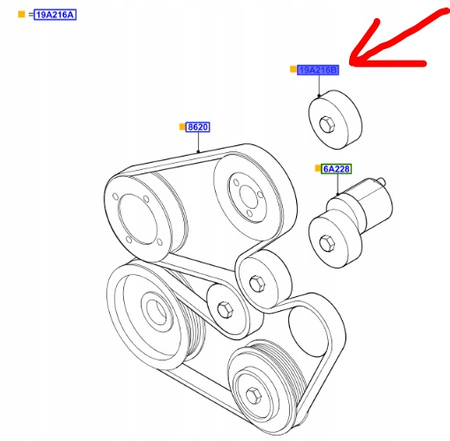 =19A216A

19A216B

8620

6A228