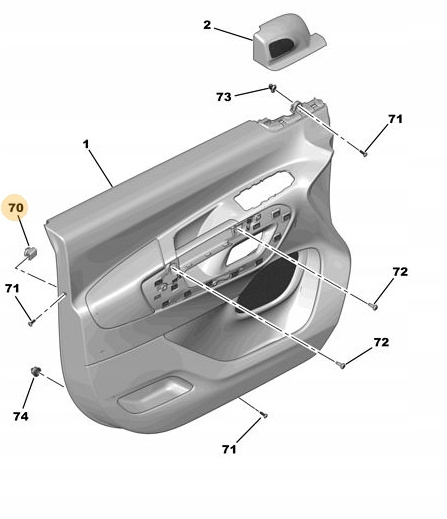 2

73

71

1

70

72

71

72

74

71