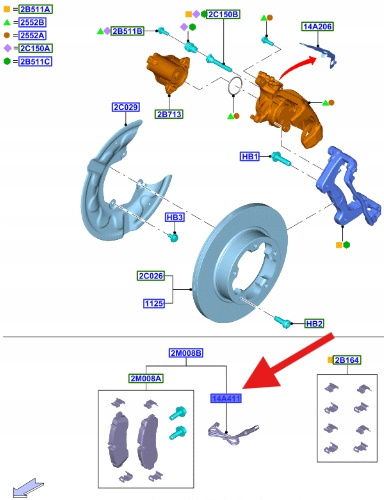 =2B511A
=2552B
=2552A
=2C150A
=2B511C

2B511B
2C150B
14A206
2B713
2C029
HB1
HB3
2C026
1125
HB2

2M008B
2M008A
14A411
2B164