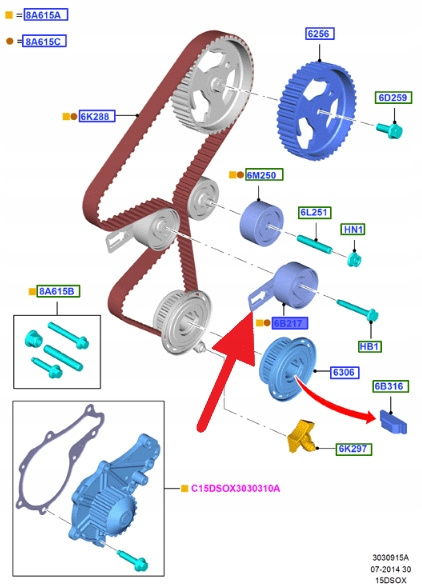 = 8A615A

= 8A615C

6256

6D259

6K288

6M250

6L251

HN1

8A615B

6B217

HB1

6306

6B316

6K297

C15DSOX3030310A

3030915A
07-2014 30
15DSOX