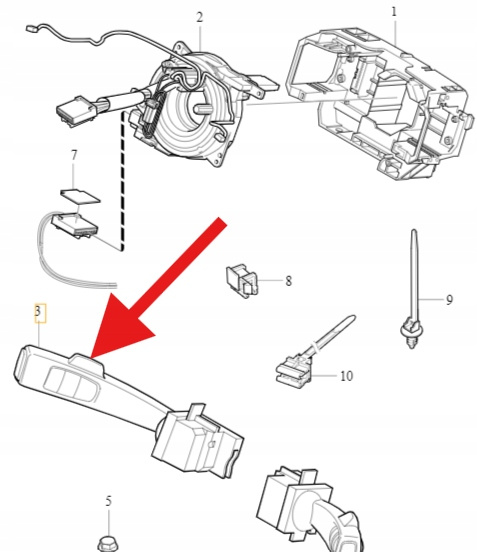 2
1
7
8
9
3
10
5