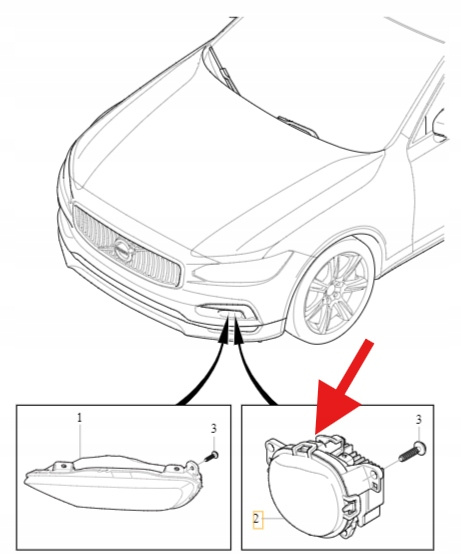 1
3
3
2