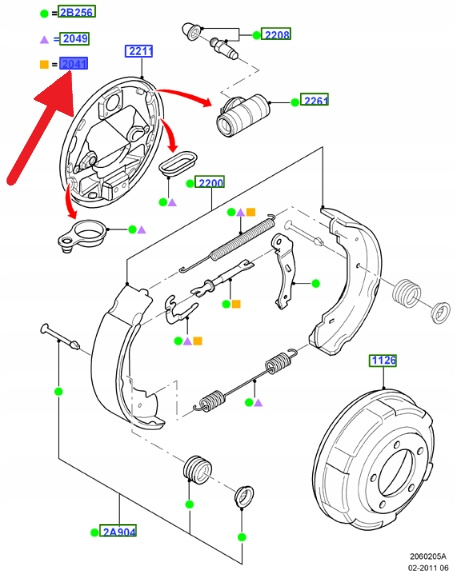 = 2B256
= 2049
= 2041
2211
2208
2261
2200
1126
2A904
2060205A
02-2011 06