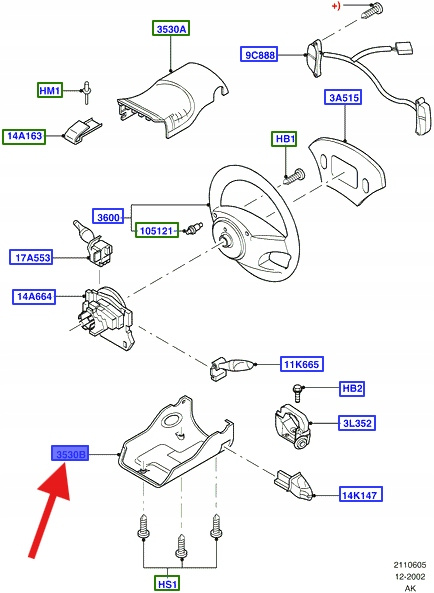 +)
3530A
9C888
HM1
3A515
14A163
HB1
3600
105121
17A553
14A664
11K665
HB2
3L352
3530B
14K147
HS1
2110605
12-2002
AK