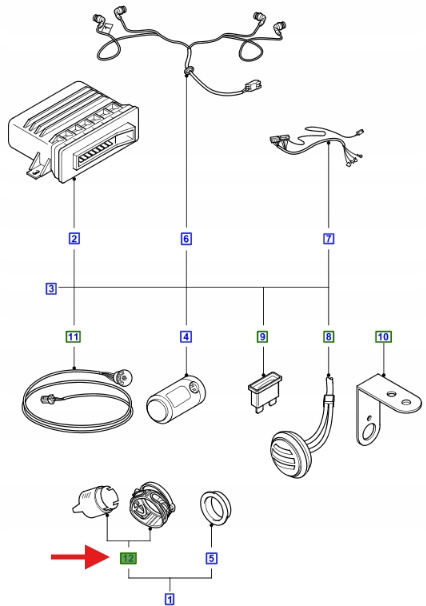 2
6
7
3
11
4
9
8
10
12
5
1