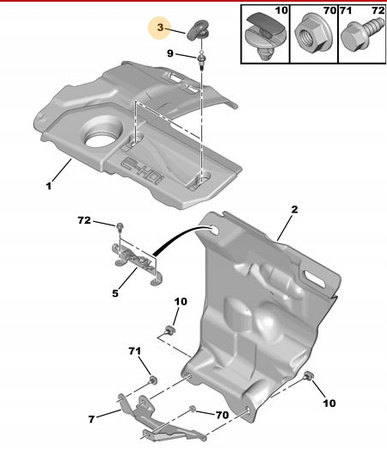 10
70
71
72
3
9
e-HDi
1
2
72
5
10
71
10
7
70