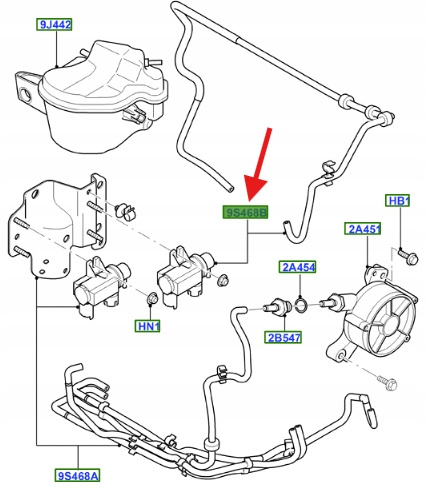 9J442

9S468B

HB1

2A451

2A454

HN1

2B547

9S468A