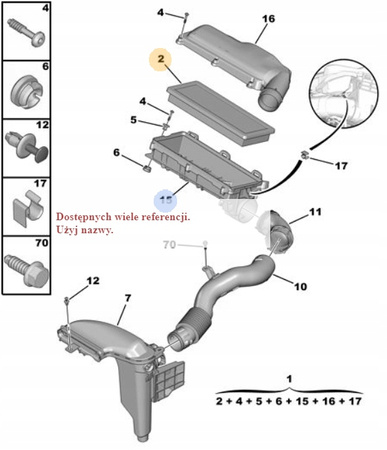 4
6
12
17
70

4
16
2
4
5
6
17
15
Dostępnych wiele referencji. Użyj nazwy.
11
70
10
12
7

1
2 + 4 + 5 + 6 + 15 + 16 + 17