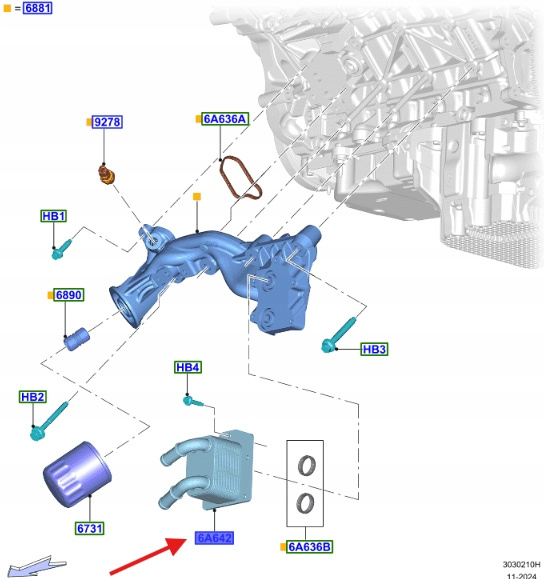 = 6881

9278

6A636A

HB1

6890

HB3

HB4

HB2

6731

6A642

6A636B

3030210H
11-2024