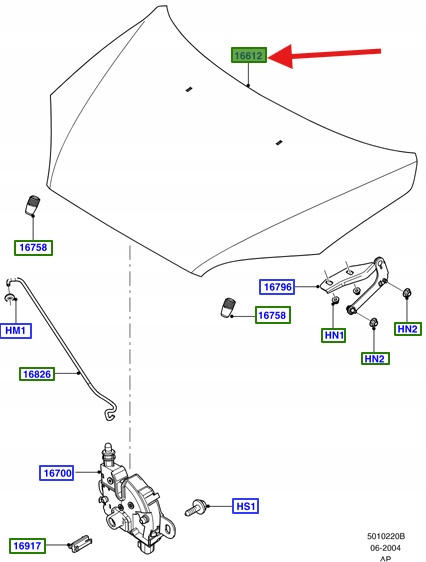 16612

16758

16796

16758

HM1

HN1

HN2

HN2

16826

16700

HS1

16917

5010220B
06-2004
AP