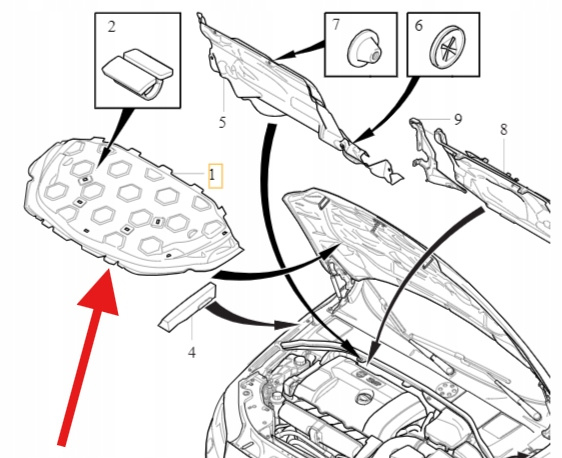 2
7
6
5
9
8
1
4