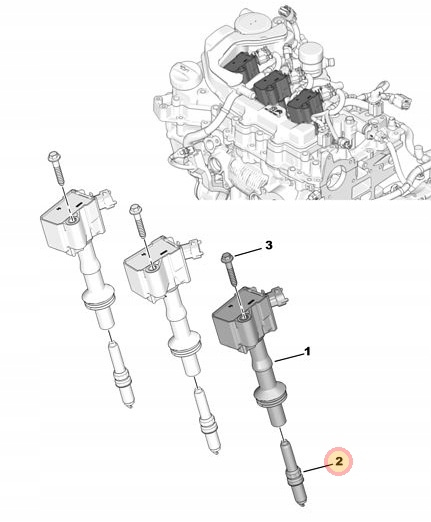 3

1

2