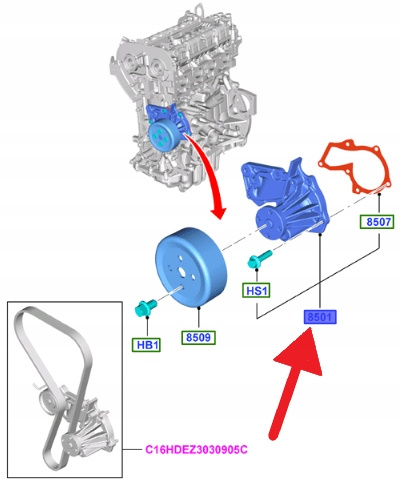 8507

HS1

8501

HB1

8509

C16HDEZ3030905C