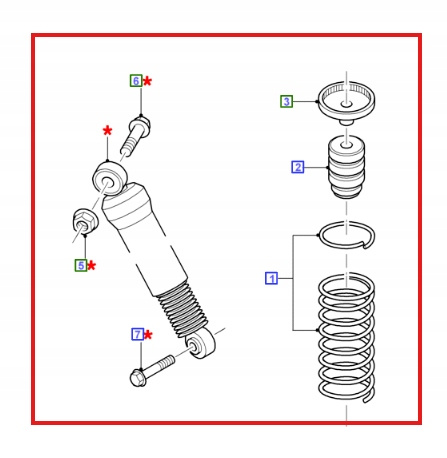 6 *
*
5 *
7 *
3
2
1