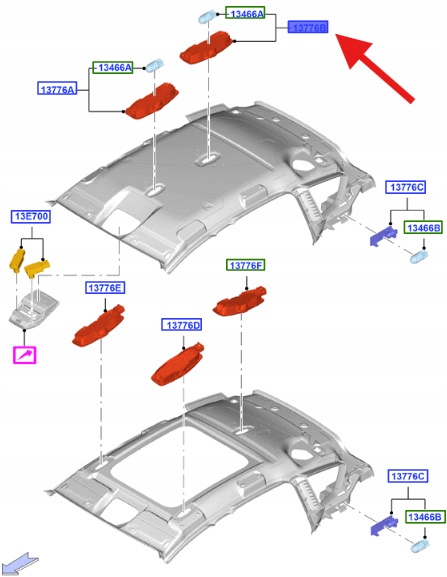 13466A
13776B
13466A
13776A
13776C
13466B
13E700
13776F
13776E
13776D
13776C
13466B