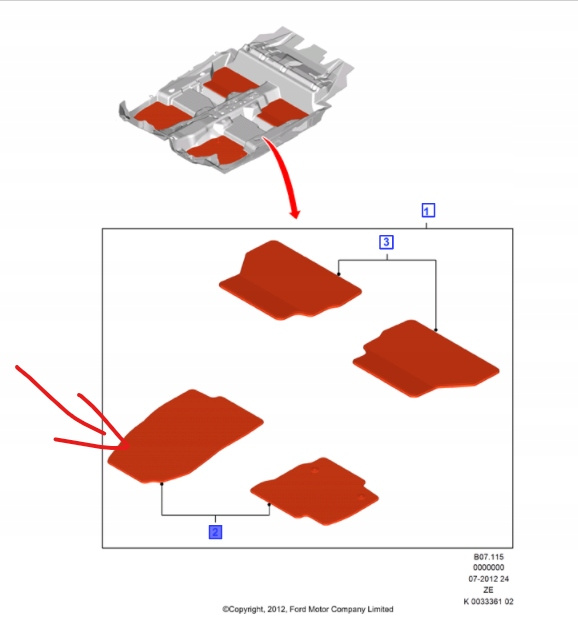 1

3

2

B07.115
0000000
07-2012 24
ZE
K 0033361 02

©Copyright, 2012, Ford Motor Company Limited