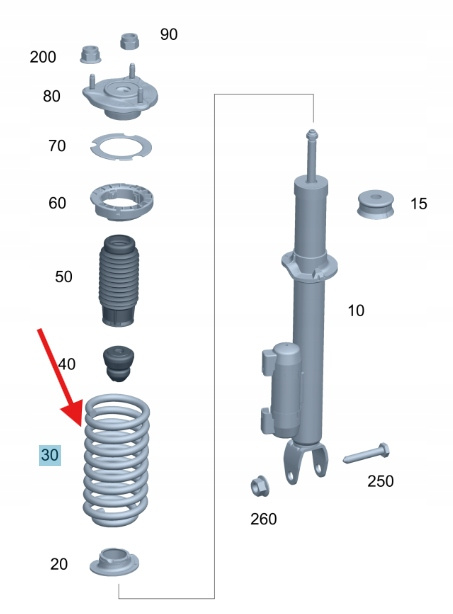 90
200
80
70
60
15
50
10
40
30
250
260
20