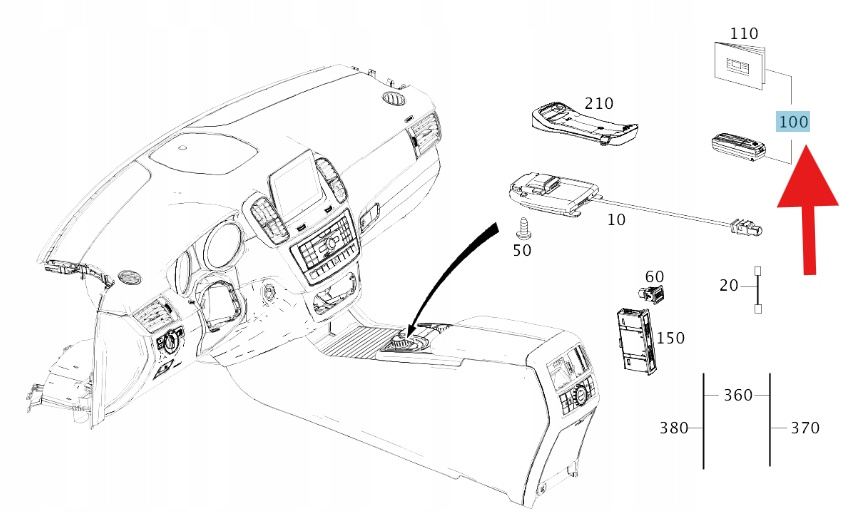 110

210

100

10

50

60

20

150

360

380

370