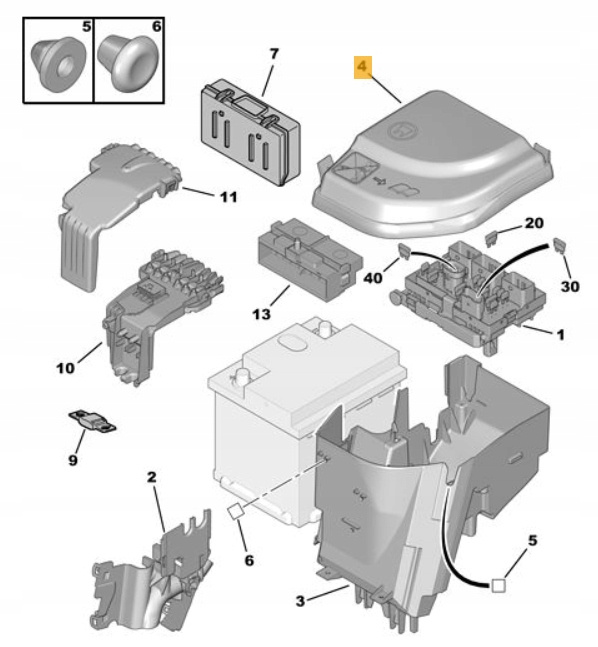 5
6
7
4
11
20
40
30
13
1
10
9
2
6
5
3