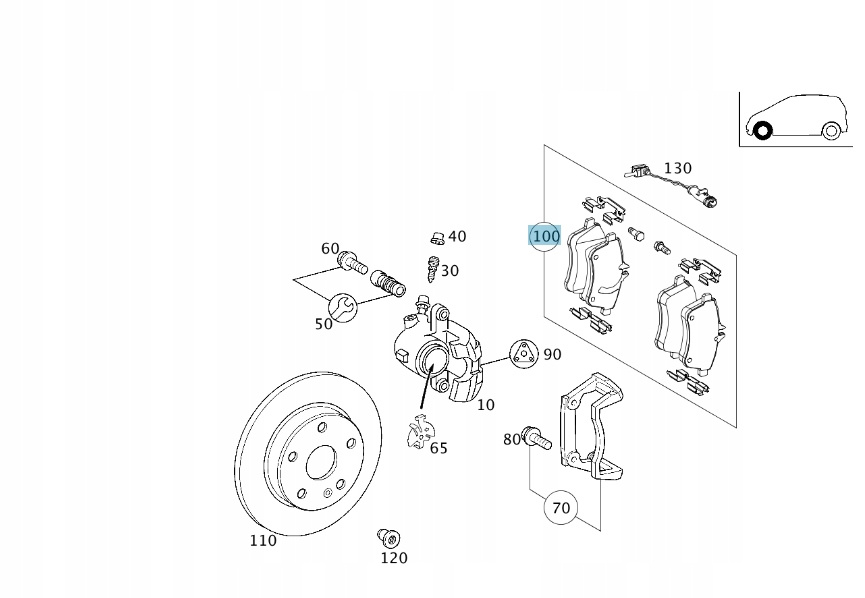 130
100
40
60
30
50
90
10
65
80
70
110
120