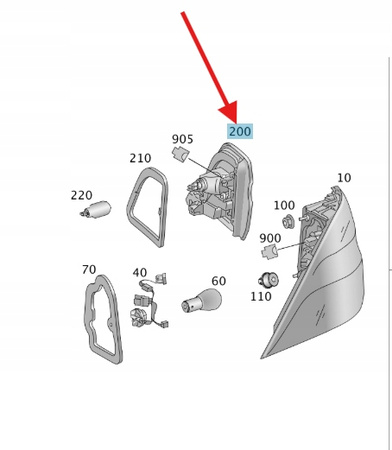 200
905
210
10
220
100
900
70
40
60
110