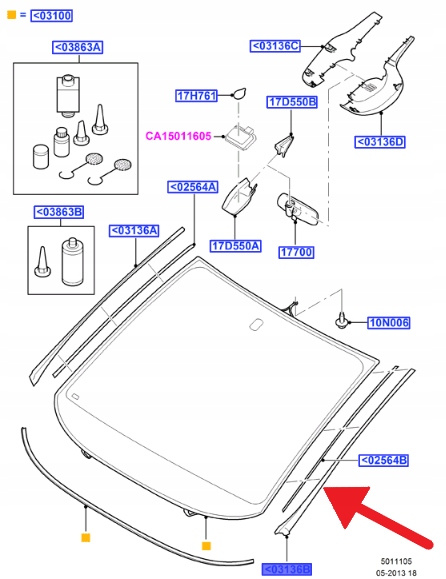 = <03100

<03863A

<03136C

17H761

17D550B

CA15011605

<03136D

<02564A

<03863B

<03136A

17D550A

17700

10N006

<02564B

<03136B

5011105
05-2013 18