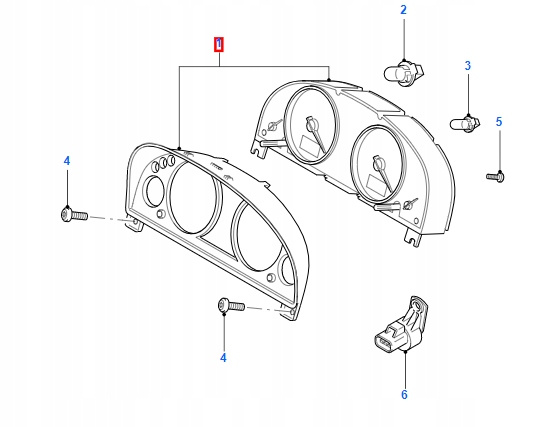 1
2
3
5
4
4
6