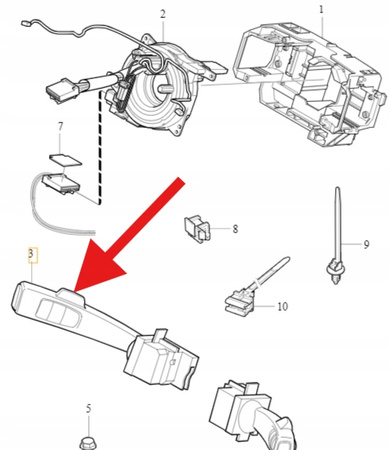 2
1
7
8
9
3
10
5