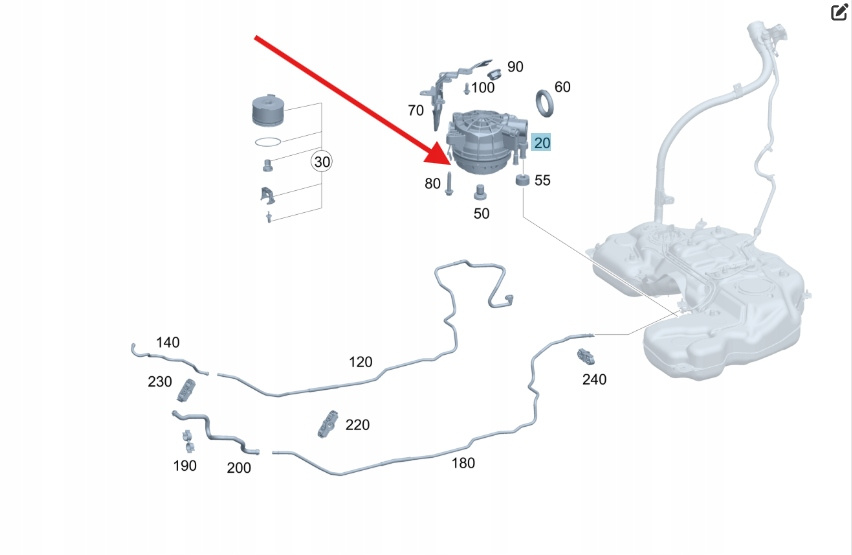 90
100
60
70
20
30
80
55
50
140
120
230
240
220
190
200
180