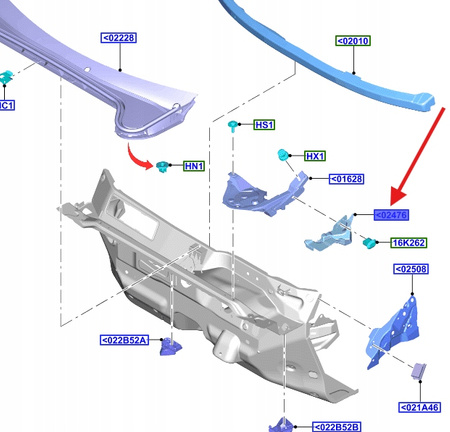 <02228

<02010

C1

HS1

HX1

HN1

<01628

<02476

16K262

<02508

<022B52A

<021A46

<022B52B