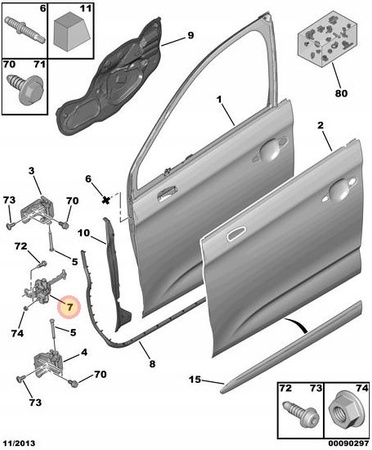 6
11
70
71
9
80
1
2
3
73
70
6
10
72
5
7
74
5
4
70
73
8
15
72
73
74
11/2013
00090297