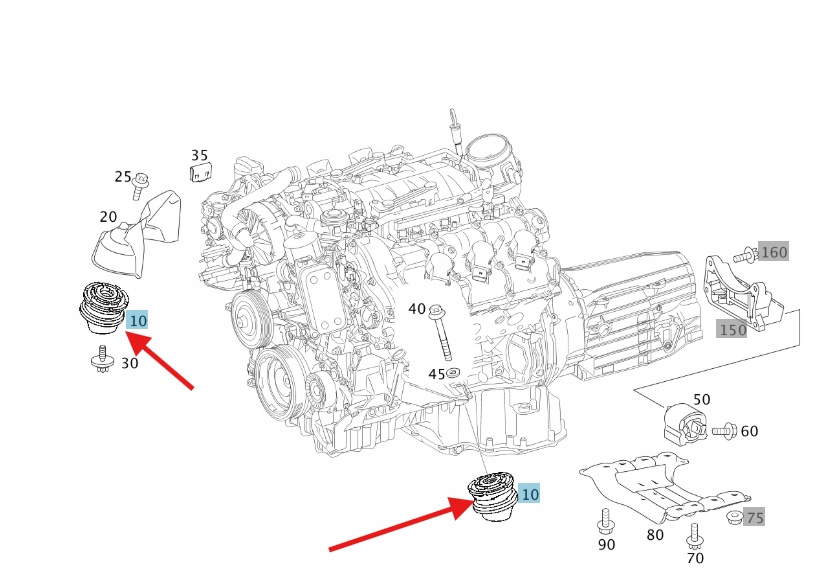 35
25
20
10
30
40
45
160
150
50
60
10
75
90
80
70