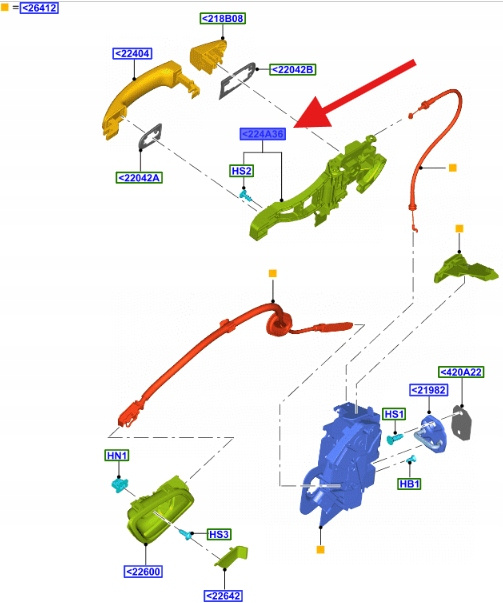 = <26412

<218B08

<22404

<22042B

<224A36

HS2

<22042A

<420A22

<21982

HS1

HB1

HN1

HS3

<22600

<22642