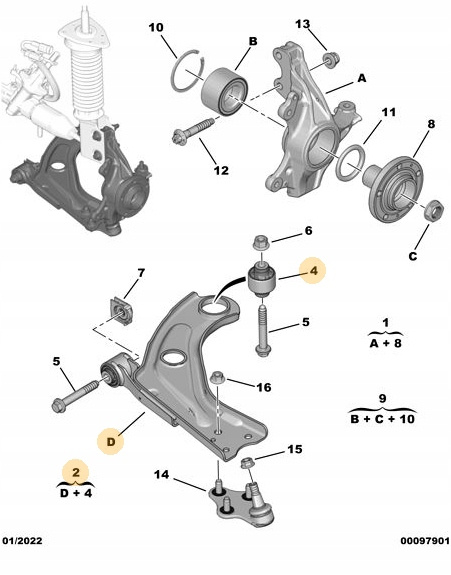 10
B
13
A
11
8
12
C
6
4
7
5
1
A + 8
5
16
9
B + C + 10
D
15
2
D + 4
14
01/2022
00097901