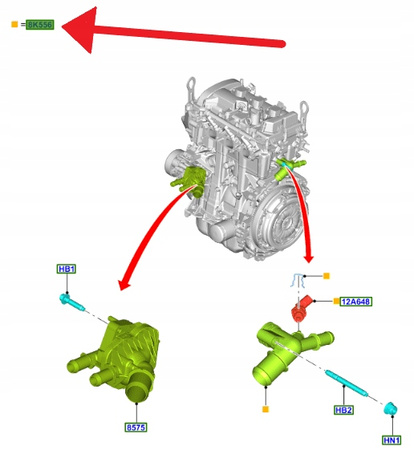 = 8K556

HB1

8575

12A648

HB2

HN1