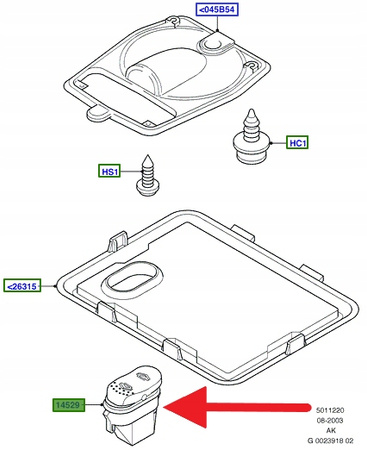 <045B54

HC1

HS1

<26315

14529

5011220
08-2003
AK
G 0023918 02