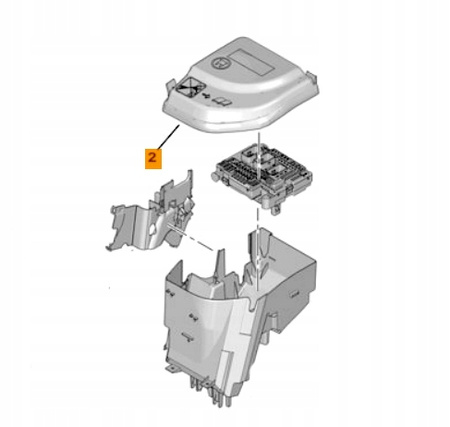 2