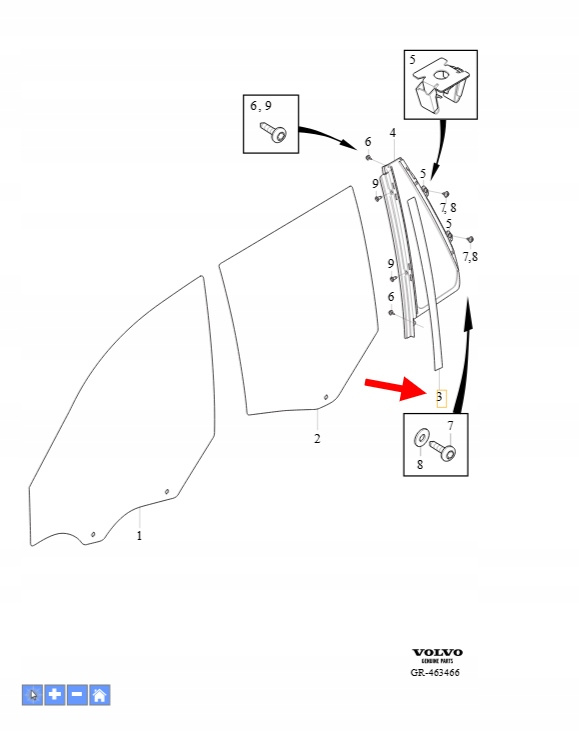 5

6, 9

6

4

5

9

7, 8

5

7,8

9

6

3

2

7

8

1

VOLVO
GENUINE PARTS
GR-463466