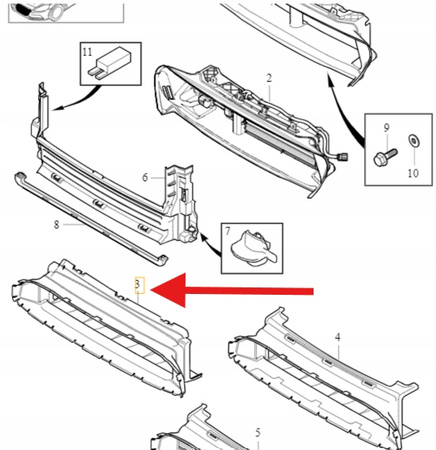 11
2
9
10
6
8
7
3
4
5